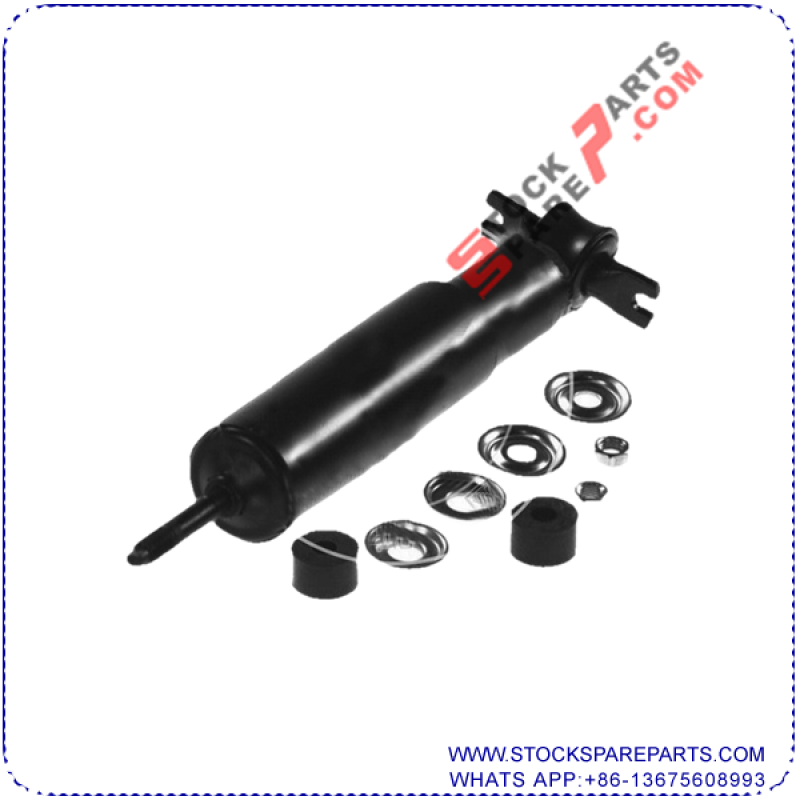 STOCK SPARE PARTS .COM

WWW.STOCKSPAREPARTS.COM
WHATS APP:+86-13675608993