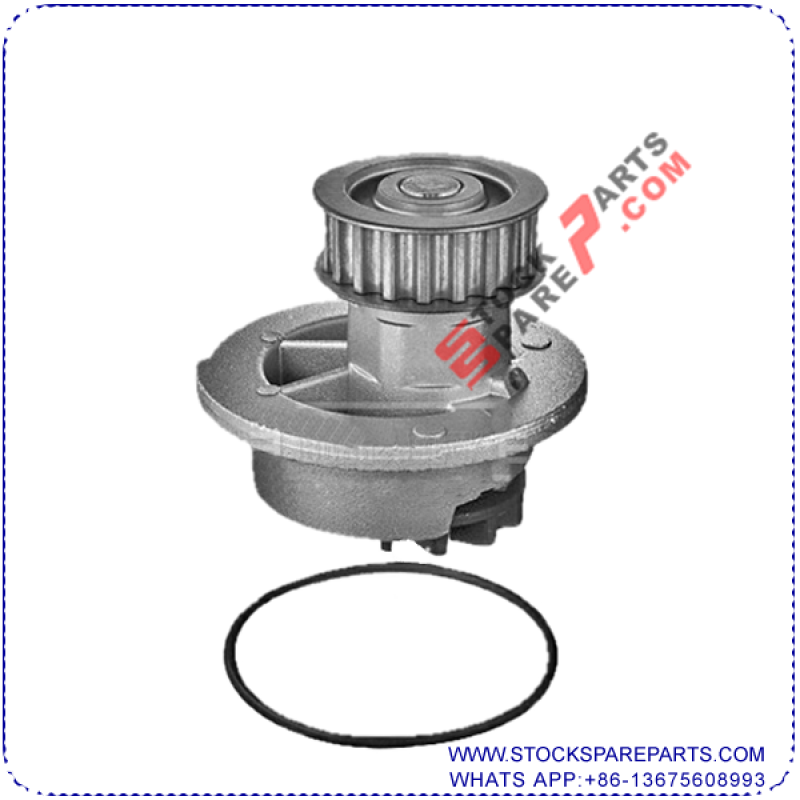 STOCK SPARE PARTS .COM

WWW.STOCKSPAREPARTS.COM
WHATS APP:+86-13675608993